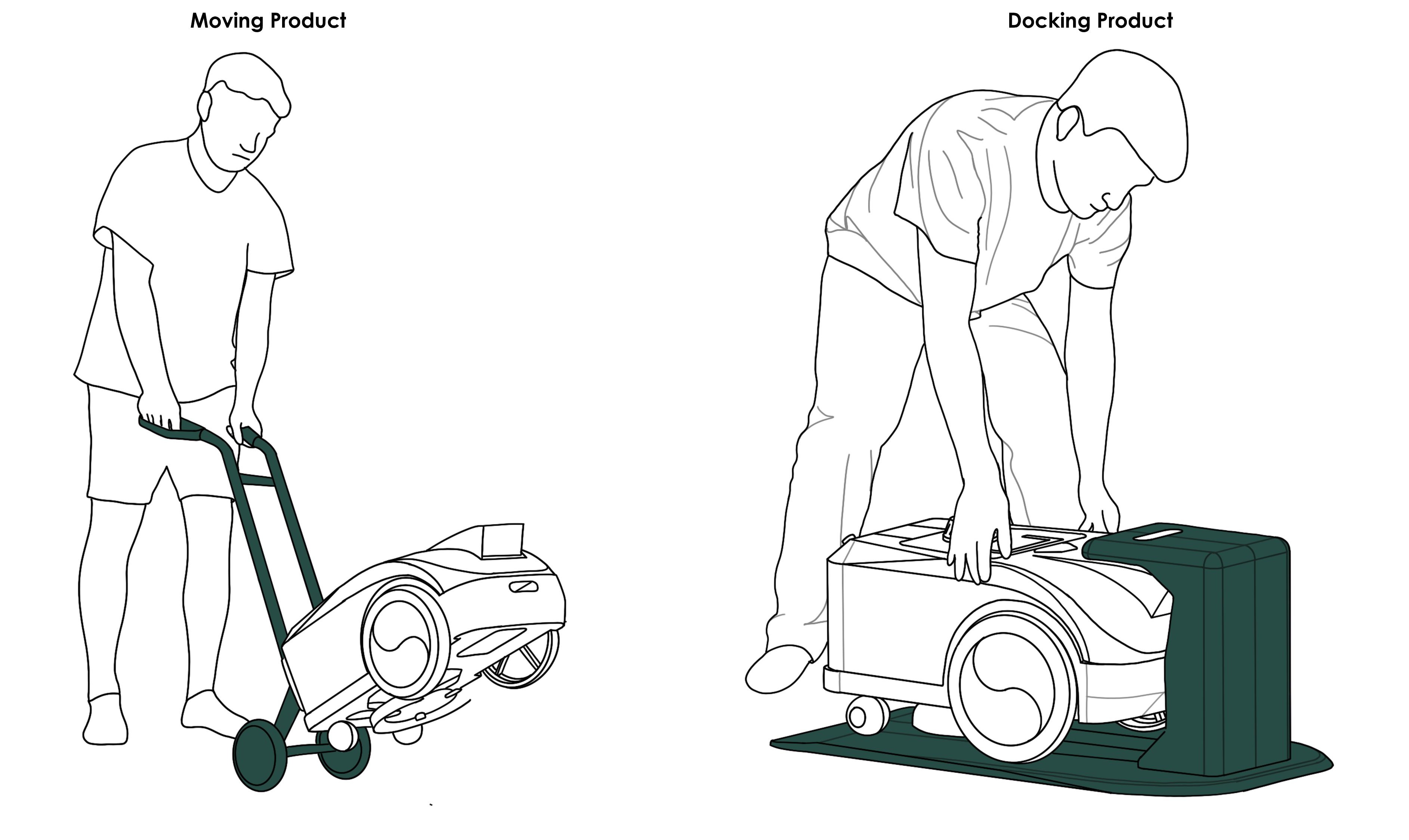 Moving Product

Docking Product