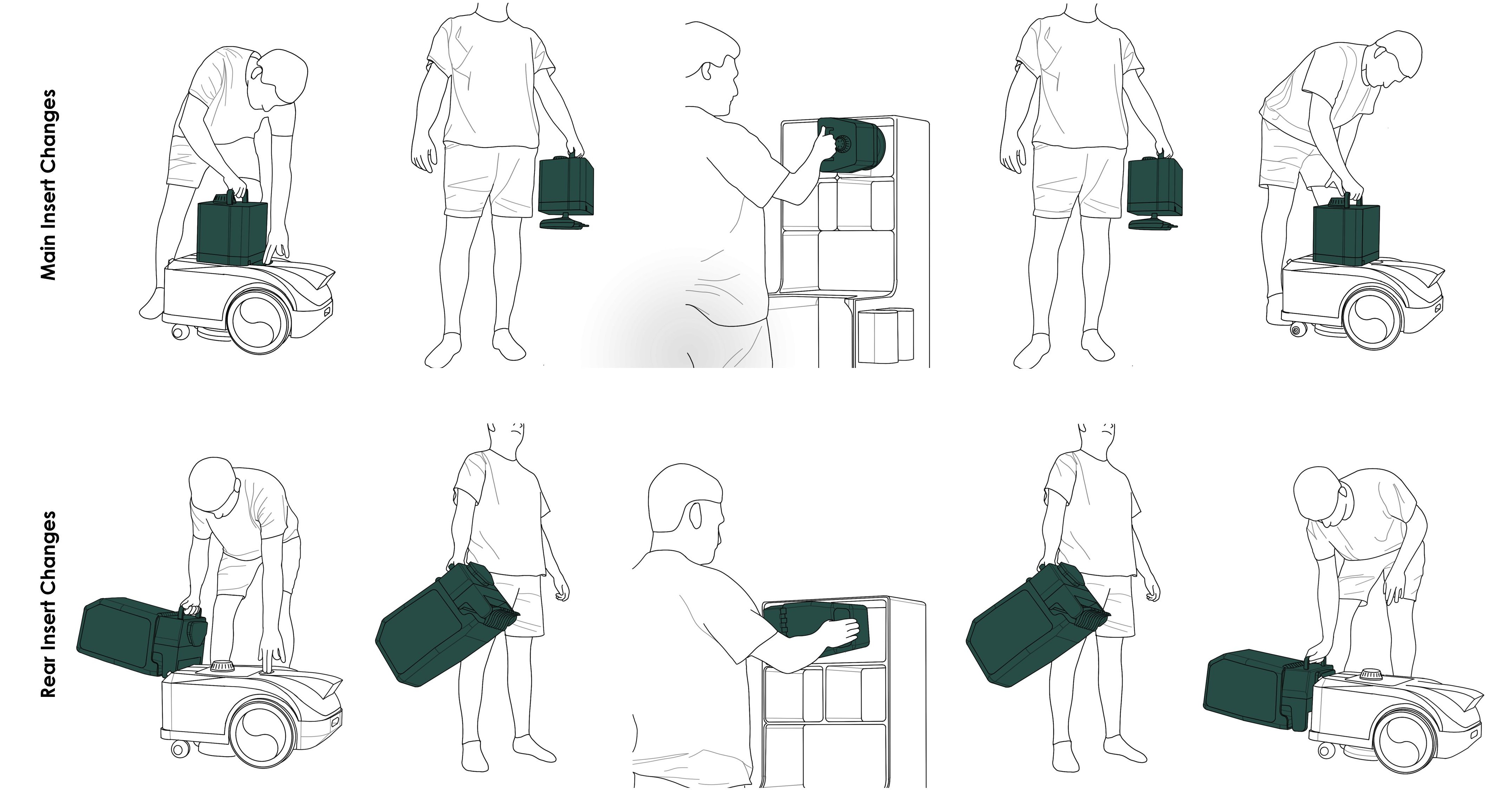 Main Insert Changes

Rear Insert Changes