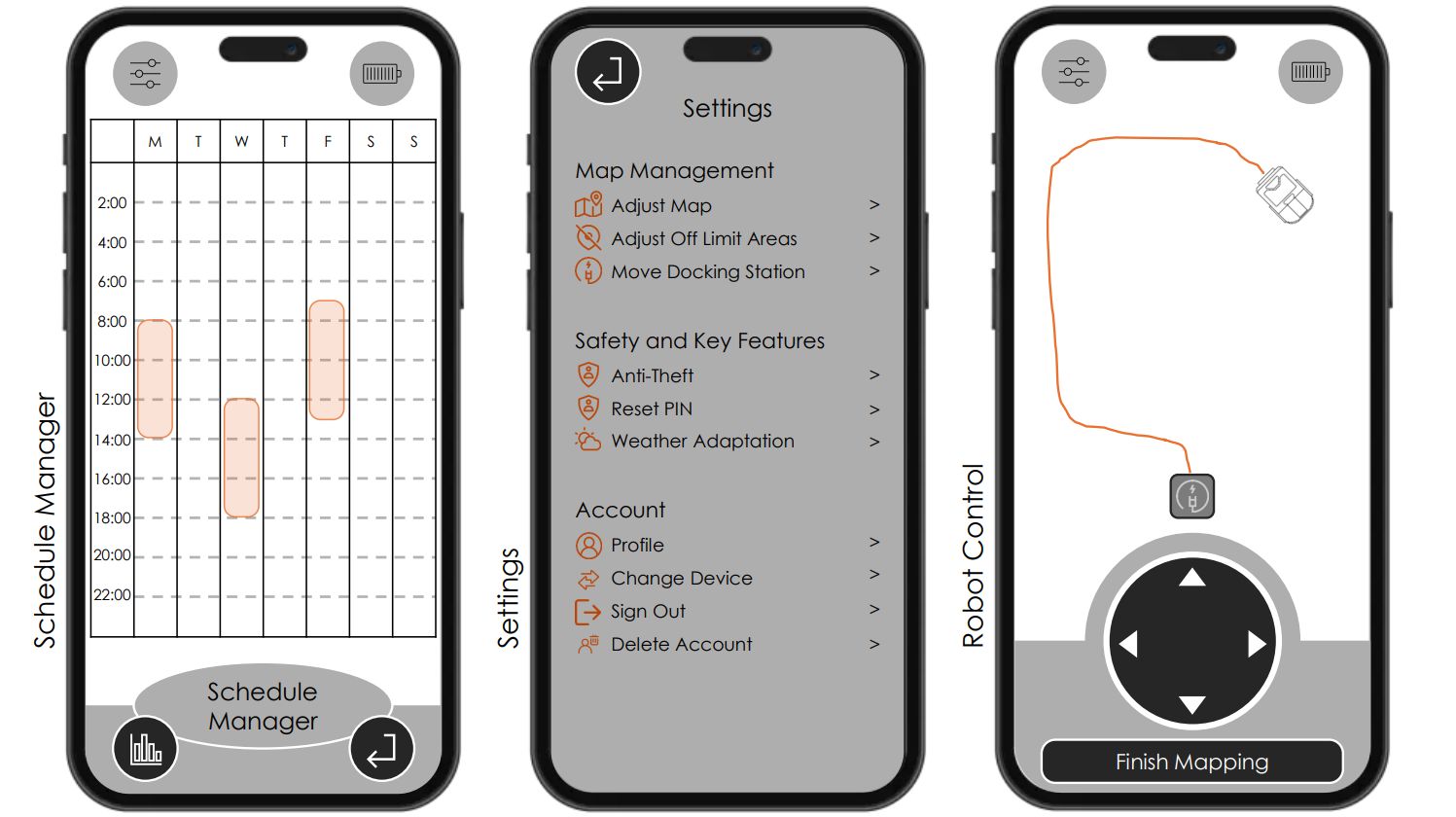 Schedule Manager

| | M | T | W | T | F | S | S |
|---|---|---|---|---|---|---|---|
| 2:00 | | | | | | | |
| 4:00 | | | | | | | |
| 6:00 | | | | | | | |
| 8:00 | | | | | | | |
| 10:00 | | | | | | | |
| 12:00 | | | | | | | |
| 14:00 | | | | | | | |
| 16:00 | | | | | | | |
| 18:00 | | | | | | | |
| 20:00 | | | | | | | |
| 22:00 | | | | | | | |

Schedule Manager

Settings

Settings

Map Management
Adjust Map >
Adjust Off Limit Areas >
Move Docking Station >

Safety and Key Features
Anti-Theft >
Reset PIN >
Weather Adaptation >

Account
Profile >
Change Device >
Sign Out >
Delete Account >

Robot Control

Finish Mapping